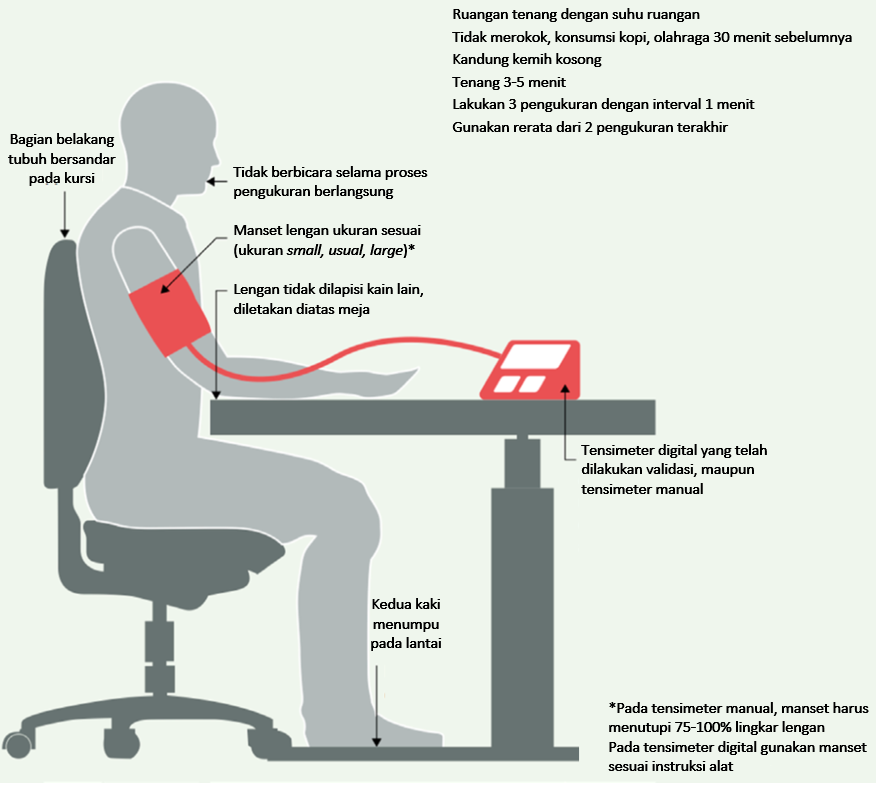 Ruangan tenang dengan suhu ruangan
Tidak merokok, konsumsi kopi, olahraga 30 menit sebelumnya
Kandung kemih kosong
Tenang 3-5 menit
Lakukan 3 pengukuran dengan interval 1 menit
Gunakan rerata dari 2 pengukuran terakhir

Bagian belakang tubuh bersandar pada kursi

Tidak berbicara selama proses pengukuran berlangsung

Manset lengan ukuran sesuai (ukuran small, usual, large)*

Lengan tidak dilapisi kain lain, diletakan diatas meja

Tensimeter digital yang telah dilakukan validasi, maupun tensimeter manual

Kedua kaki menumpu pada lantai

*Pada tensimeter manual, manset harus menutupi 75-100% lingkar lengan
Pada tensimeter digital gunakan manset sesuai instruksi alat